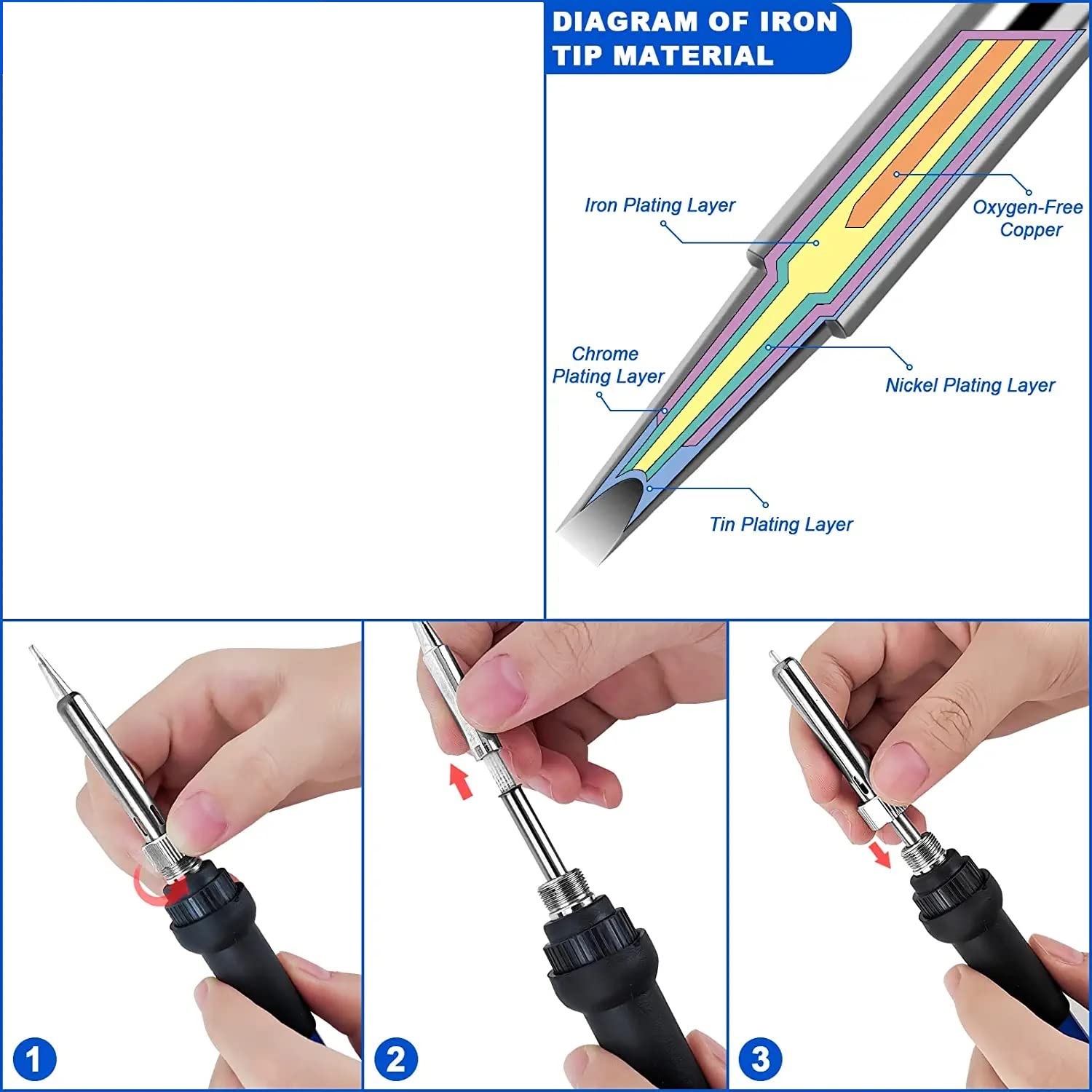 DIAGRAM OF IRON TIP MATERIAL

Iron Plating Layer

Oxygen-Free Copper

Chrome Plating Layer

Nickel Plating Layer

Tin Plating Layer

1

2

3